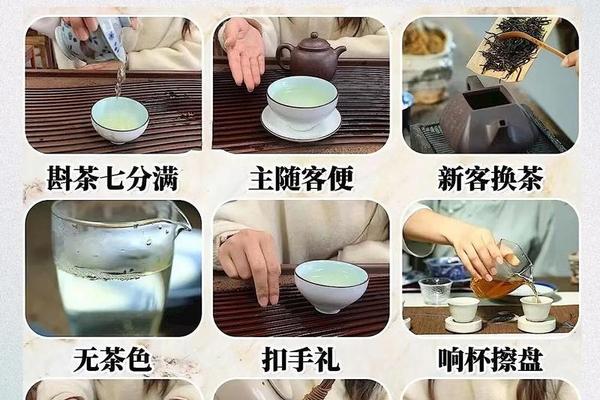 斟茶七分满

主随客便

新客换茶

无茶色

扣手礼

响杯擦盘